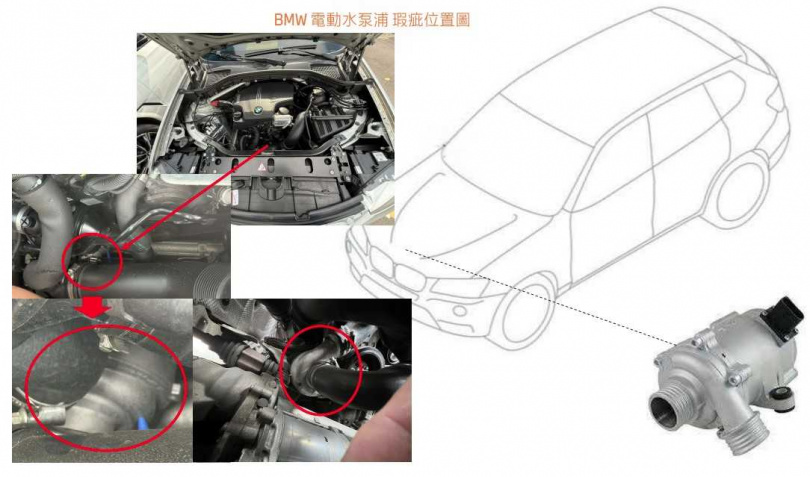 BMW 電動水泵浦 瑕疵位置圖