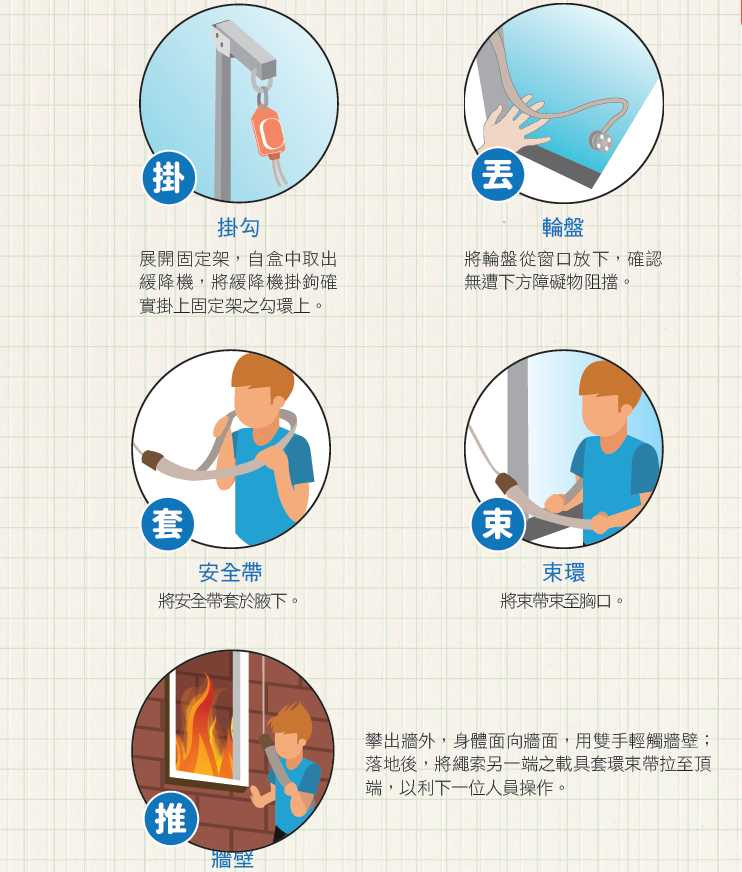 掛

掛勾

展開固定架，自盒中取出緩降機，將緩降機掛鉤確實掛上固定架之勾環上。

丟

輪盤

將輪盤從窗口放下，確認無遭下方障礙物阻擋。

套

安全帶

將安全帶套於腋下。

束

束環

將束帶束至胸口。

推

牆壁

攀出牆外，身體面向牆面，用雙手輕觸牆壁；落地後，將繩索另一端之載具套環束帶拉至頂端，以利下一位人員操作。